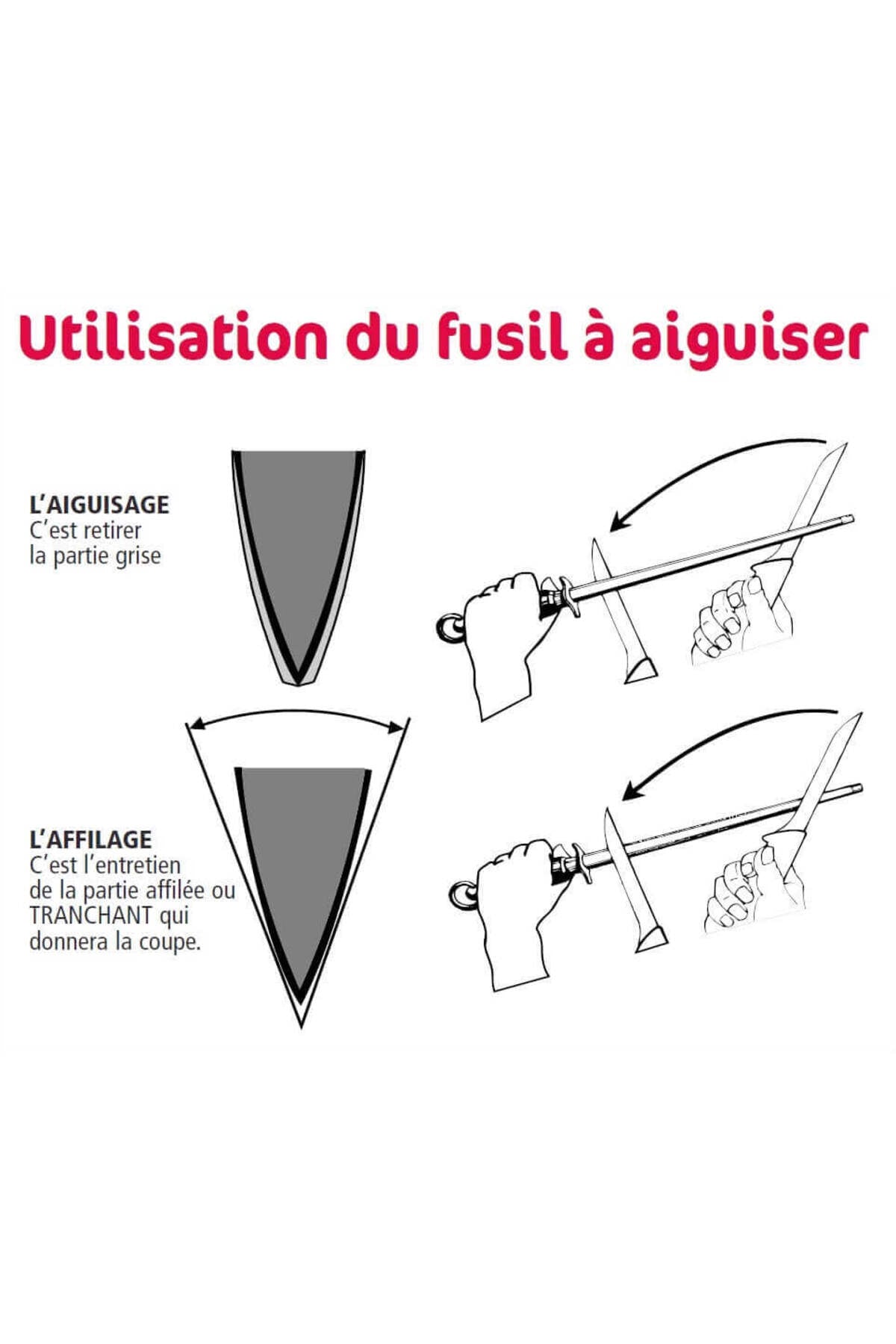 Utilisation du fusil à aiguiser

L'AIGUISAGE
C'est retirer la partie grise

L'AFFILAGE
C'est l'entretien de la partie affilée ou TRANCHANT qui donnera la coupe.